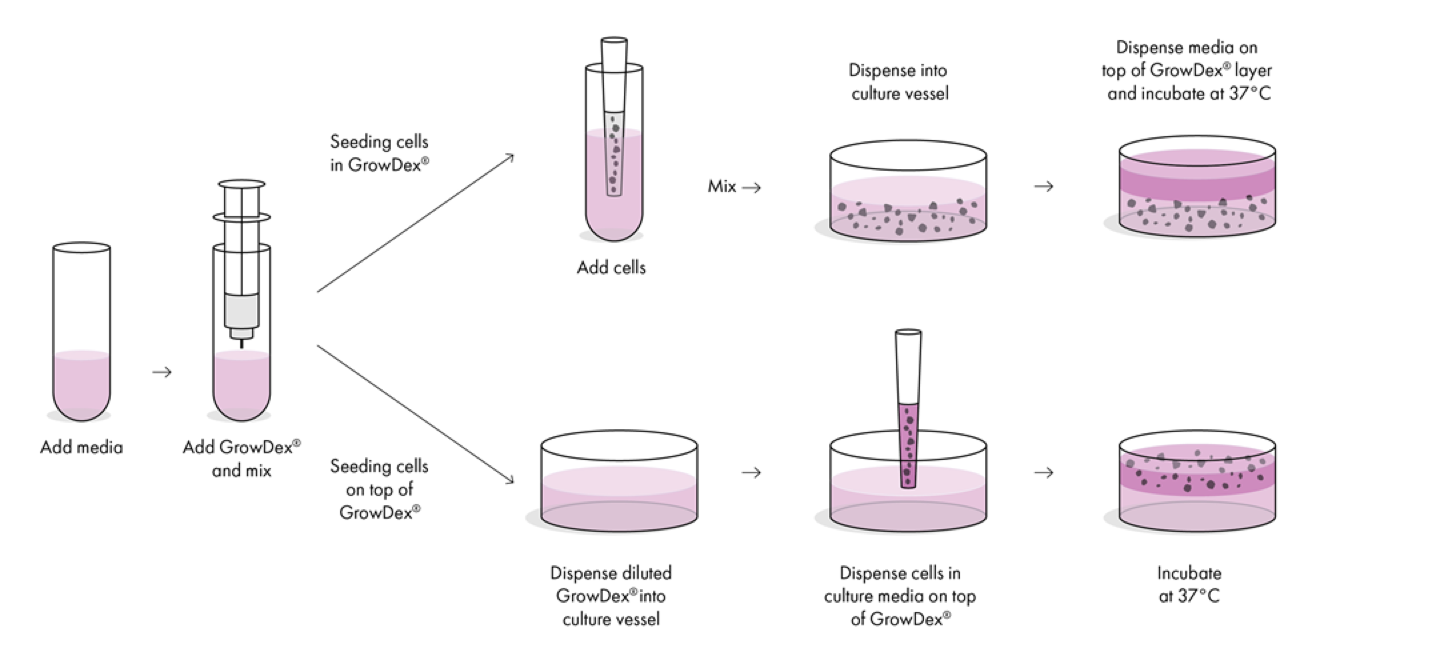 Add media

→

Add GrowDex® and mix

Seeding cells in GrowDex®

Add cells

Mix →

Dispense into culture vessel

→

Dispense media on top of GrowDex® layer and incubate at 37°C

Seeding cells on top of GrowDex®

Dispense diluted GrowDex® into culture vessel

→

Dispense cells in culture media on top of GrowDex®

→

Incubate at 37°C