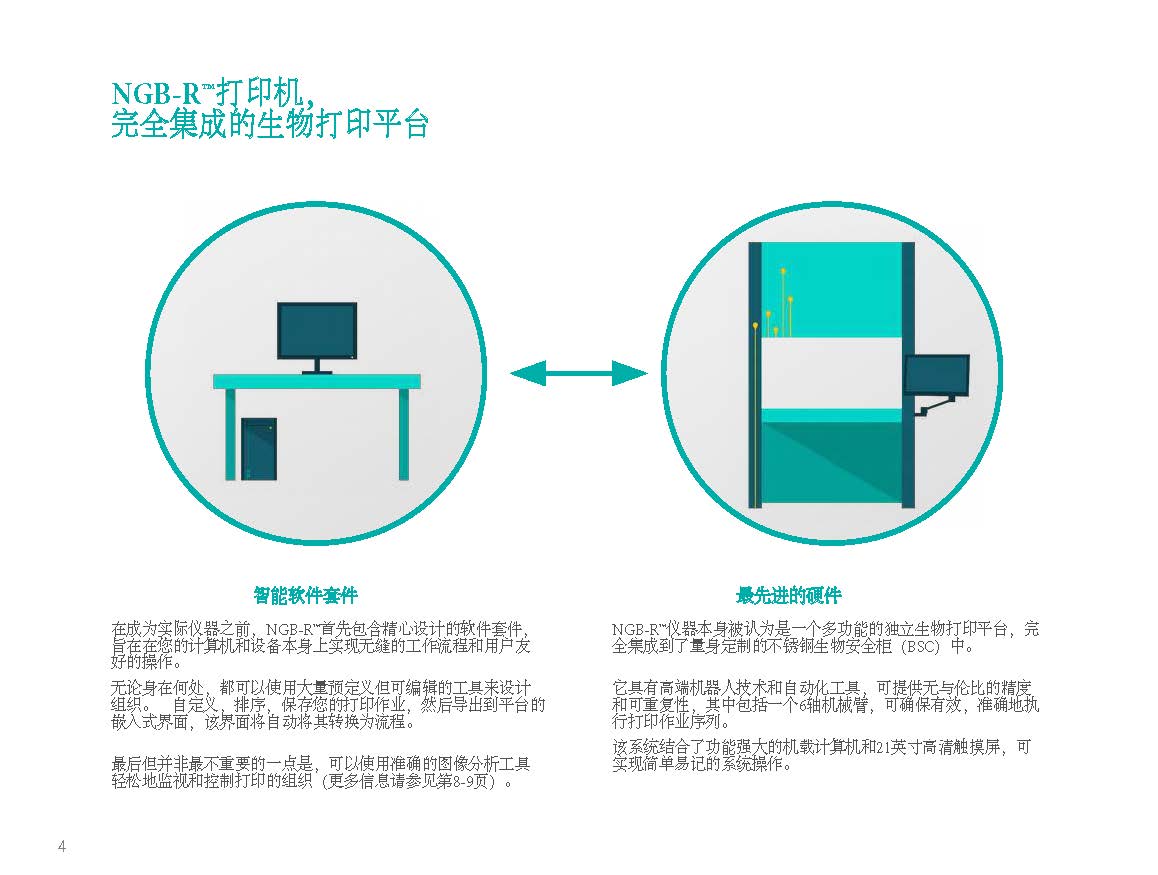 NGB-R™打印机，
完全集成的生物打印平台

智能软件套件

在成为实际仪器之前，NGB-R™首先包含精心设计的软件套件，旨在在您的计算机和设备本身上实现无缝的工作流程和用户友好的操作。

无论身在何处，都可以使用大量预定义但可编辑的工具来设计组织。 自定义，排序，保存您的打印作业，然后导出到平台的嵌入式界面，该界面将自动将其转换为流程。

最后但并非最不重要的一点是，可以使用准确的图像分析工具轻松地监视和控制打印的组织（更多信息请参见第8-9页）。

最先进的硬件

NGB-R™仪器本身被认为是一个多功能的独立生物打印平台，完全集成到了量身定制的不锈钢生物安全柜（BSC）中。

它具有高端机器人技术和自动化工具，可提供无与伦比的精度和可重复性，其中包括一个6轴机械臂，可确保有效，准确地执行打印作业序列。

该系统结合了功能强大的机载计算机和21英寸高清触摸屏，可实现简单易记的系统操作。

4